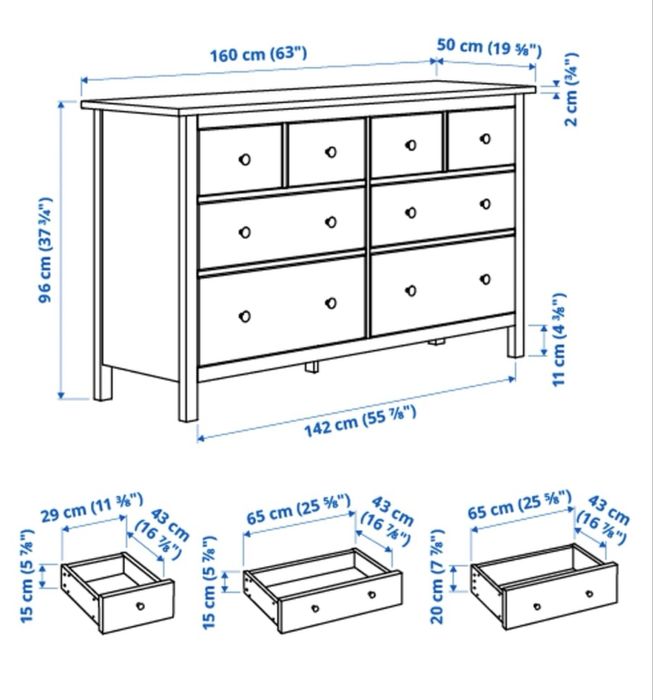 160 cm (63")
50 cm (19 ⅝")
2 cm (¾")
96 cm (37 ¾")
11 cm (4 ⅜")
142 cm (55 ⅞")

29 cm (11 ⅜")
43 cm (16 ⅞")
15 cm (5 ⅞")

65 cm (25 ⅝")
43 cm (16 ⅞")
15 cm (5 ⅞")

65 cm (25 ⅝")
43 cm (16 ⅞")
20 cm (7 ⅞")