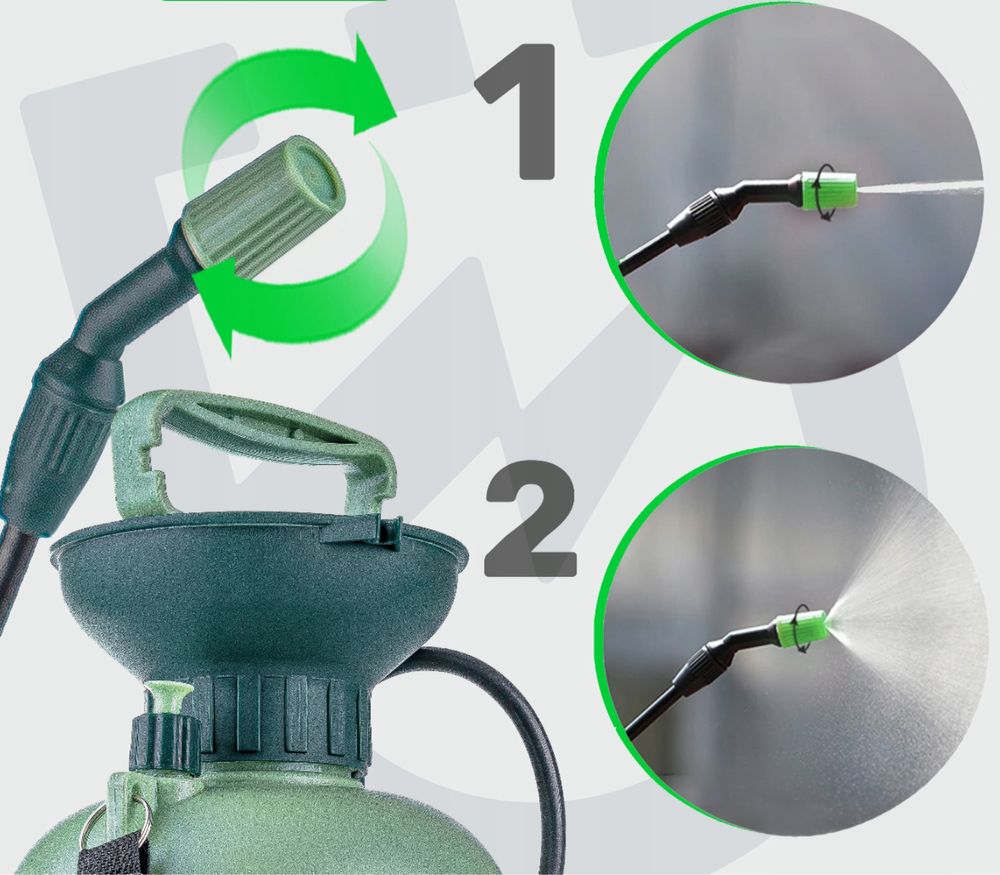 1

2