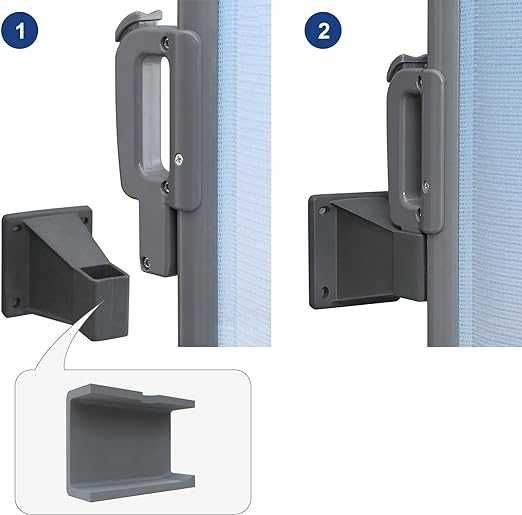 1

2