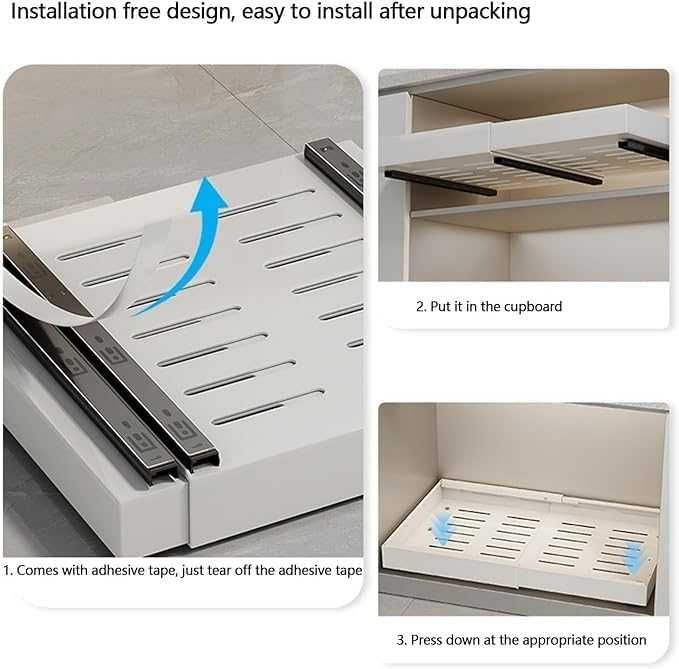 Installation free design, easy to install after unpacking

1. Comes with adhesive tape, just tear off the adhesive tape

2. Put it in the cupboard

3. Press down at the appropriate position