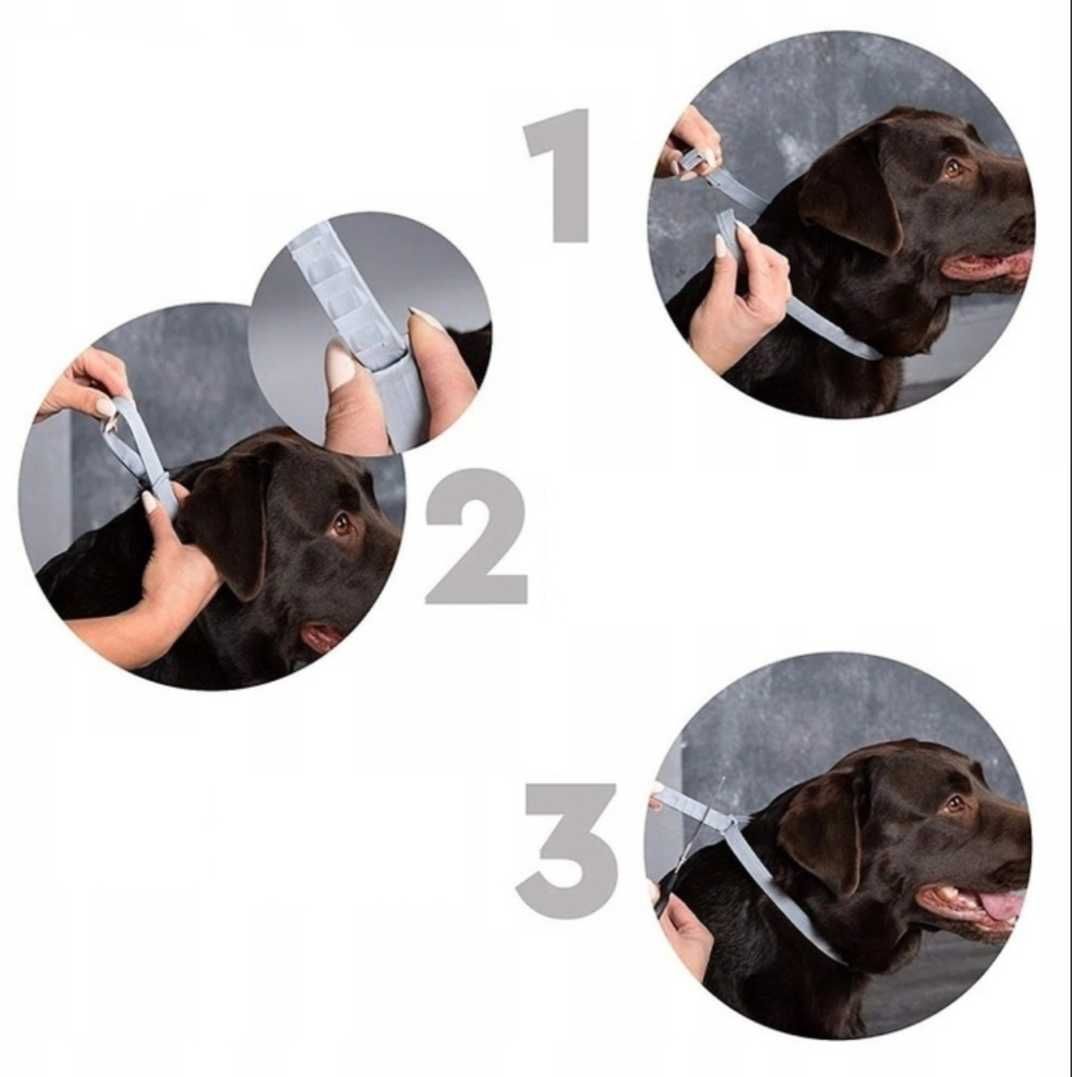 1

2

3