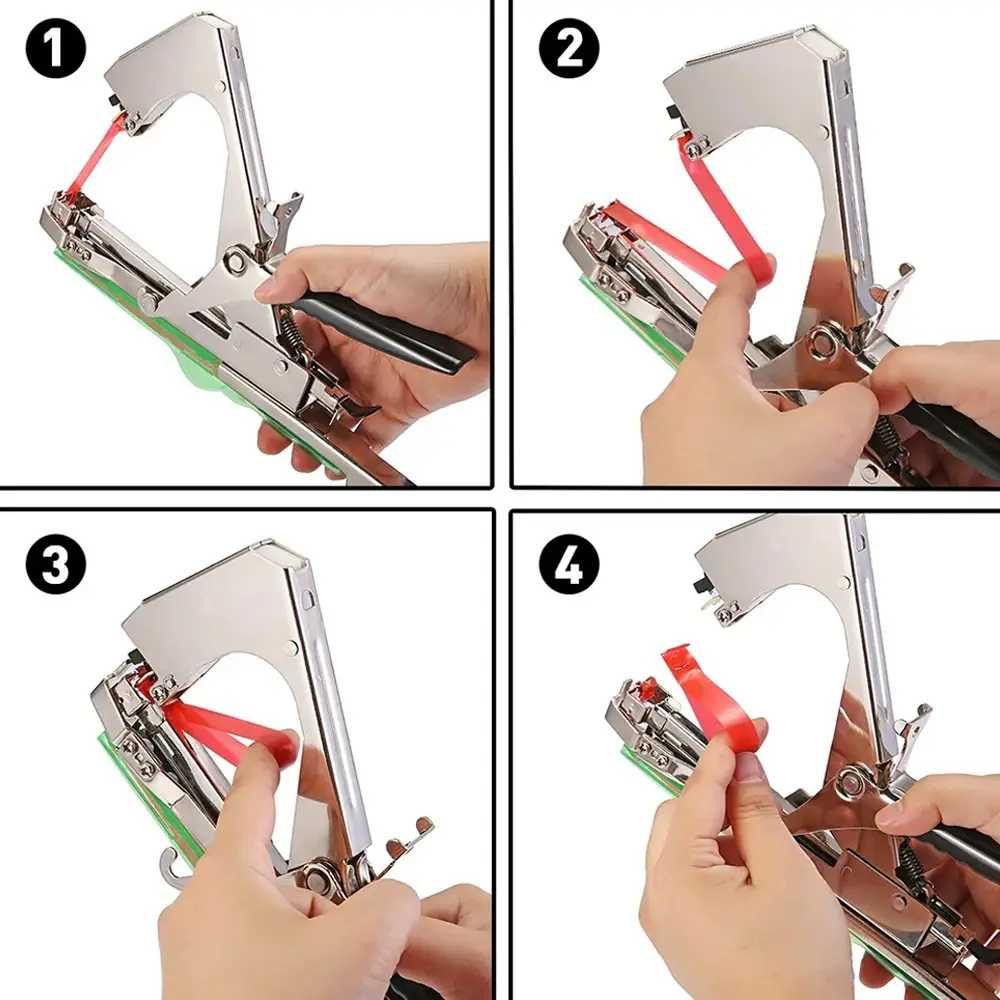 1

2

3

4