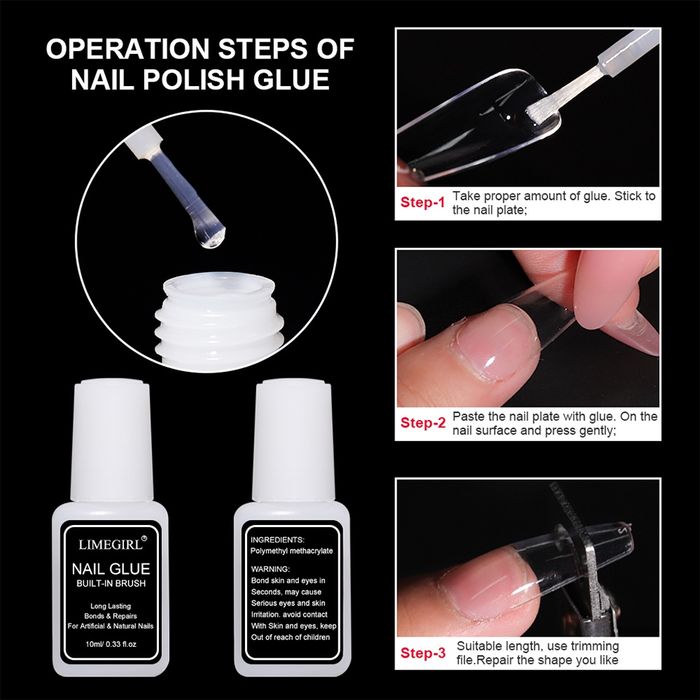 OPERATION STEPS OF NAIL POLISH GLUE

LIMEGIRL®
NAIL GLUE
BUILT-IN BRUSH
Long Lasting
Bonds & Repairs
For Artificial & Natural Nails
10ml/ 0.33 fl.oz

INGREDIENTS:
Polymethyl methacrylate
WARNING:
Bond skin and eyes in Seconds, may cause Serious eyes and skin Irritation. avoid contact With Skin and eyes, keep Out of reach of children

Step-1 Take proper amount of glue. Stick to the nail plate;

Step-2 Paste the nail plate with glue. On the nail surface and press gently;

Step-3 Suitable length, use trimming file.Repair the shape you like