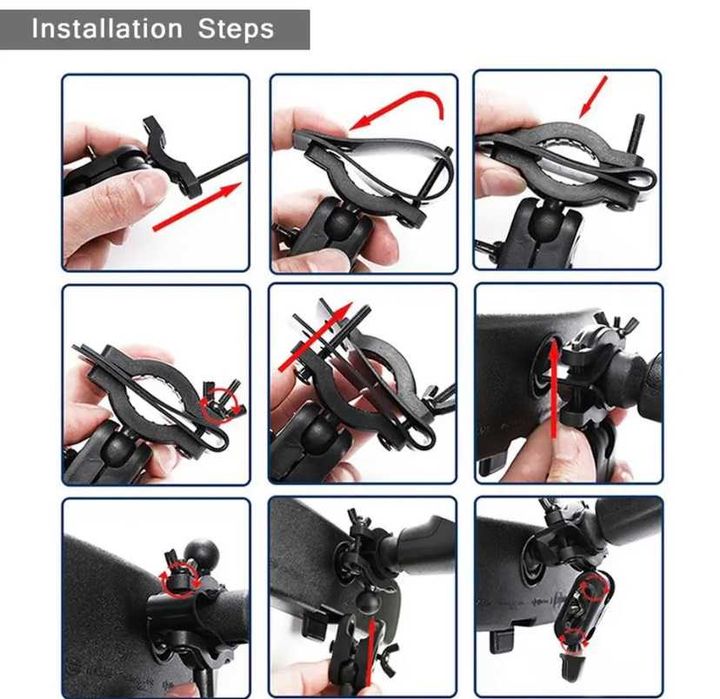 Installation Steps