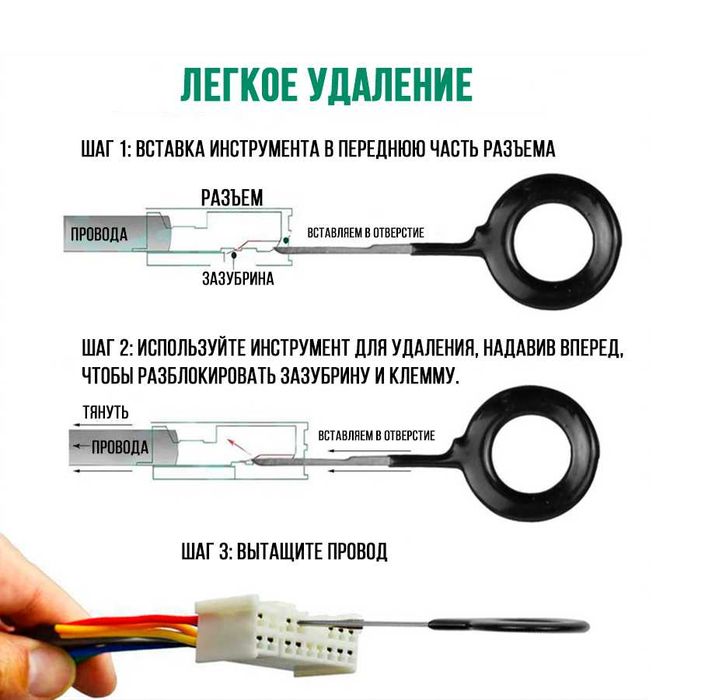 ЛЕГКОЕ УДАЛЕНИЕ

ШАГ 1: ВСТАВКА ИНСТРУМЕНТА В ПЕРЕДНЮЮ ЧАСТЬ РАЗЪЕМА

РАЗЪЕМ

ПРОВОДА

ВСТАВЛЯЕМ В ОТВЕРСТИЕ

ЗАЗУБРИНА

ШАГ 2: ИСПОЛЬЗУЙТЕ ИНСТРУМЕНТ ДЛЯ УДАЛЕНИЯ, НАДАВИВ ВПЕРЕД, ЧТОБЫ РАЗБЛОКИРОВАТЬ ЗАЗУБРИНУ И КЛЕММУ.

ТЯНУТЬ

ПРОВОДА

ВСТАВЛЯЕМ В ОТВЕРСТИЕ

ШАГ 3: ВЫТАЩИТЕ ПРОВОД