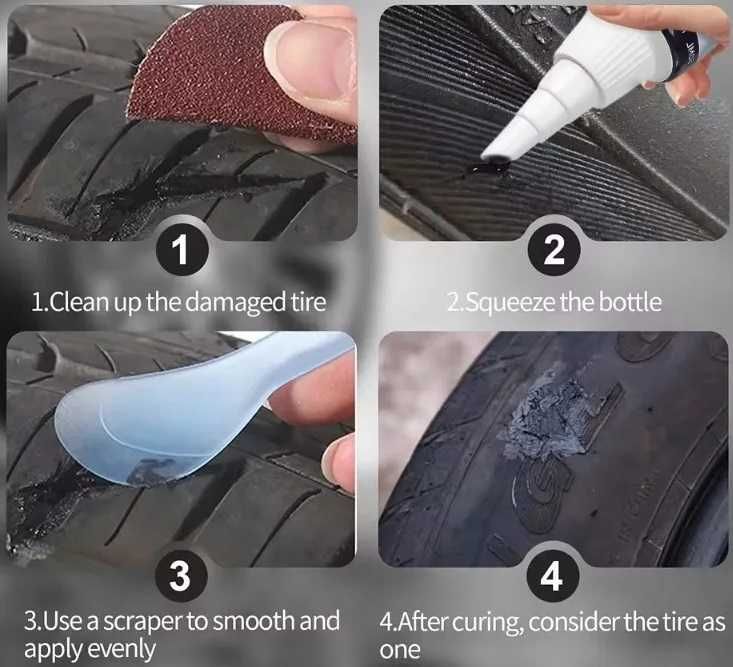 1

1.Clean up the damaged tire

2

2.Squeeze the bottle

3

3.Use a scraper to smooth and apply evenly

4

4.After curing, consider the tire as one