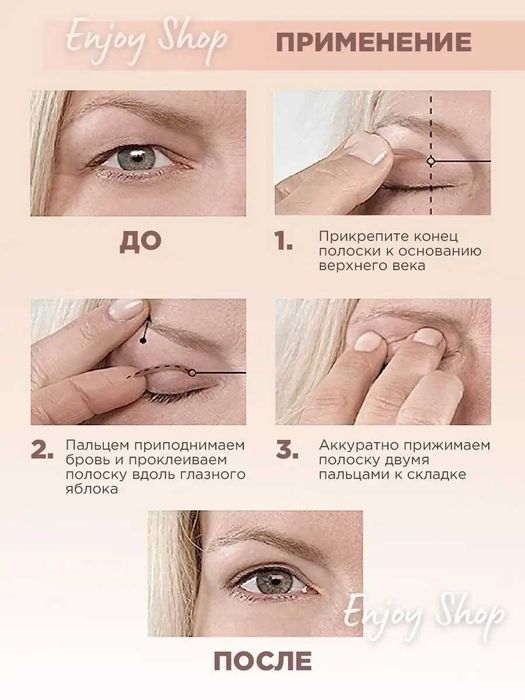 Enjoy Shop ПРИМЕНЕНИЕ

ДО

1. Прикрепите конец полоски к основанию верхнего века

2. Пальцем приподнимаем бровь и проклеиваем полоску вдоль глазного яблока

3. Аккуратно прижимаем полоску двумя пальцами к складке

Enjoy Shop

ПОСЛЕ