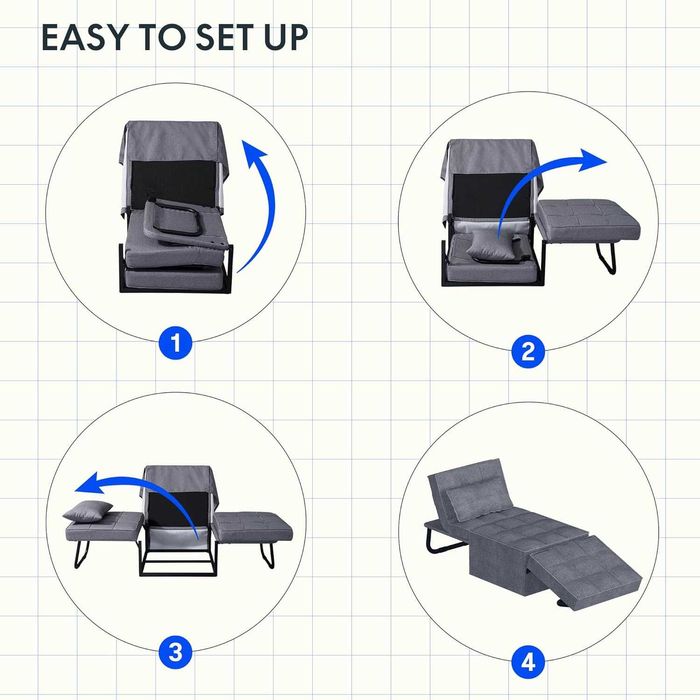 EASY TO SET UP

1

2

3

4