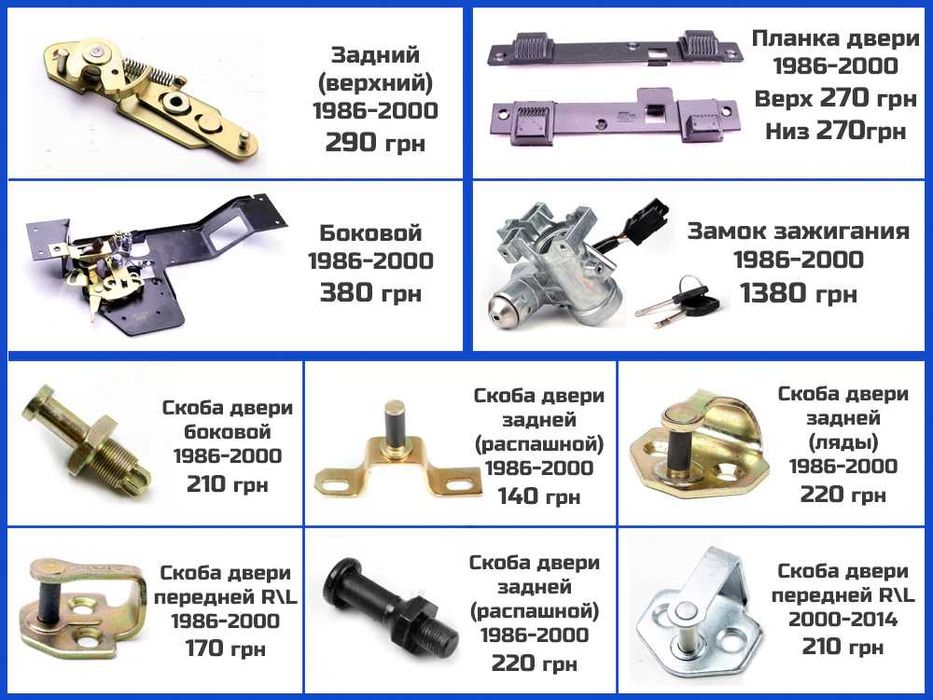 Задний
(верхний)
1986-2000
290 грн

Планка двери
1986-2000
Верх 270 грн
Низ 270грн

Боковой
1986-2000
380 грн

Замок зажигания
1986-2000
1380 грн

Скоба двери
боковой
1986-2000
210 грн

Скоба двери
задней
(распашной)
1986-2000
140 грн

Скоба двери
задней
(ляды)
1986-2000
220 грн

Скоба двери
передней R\L
1986-2000
170 грн

Скоба двери
задней
(распашной)
1986-2000
220 грн

Скоба двери
передней R\L
2000-2014
210 грн