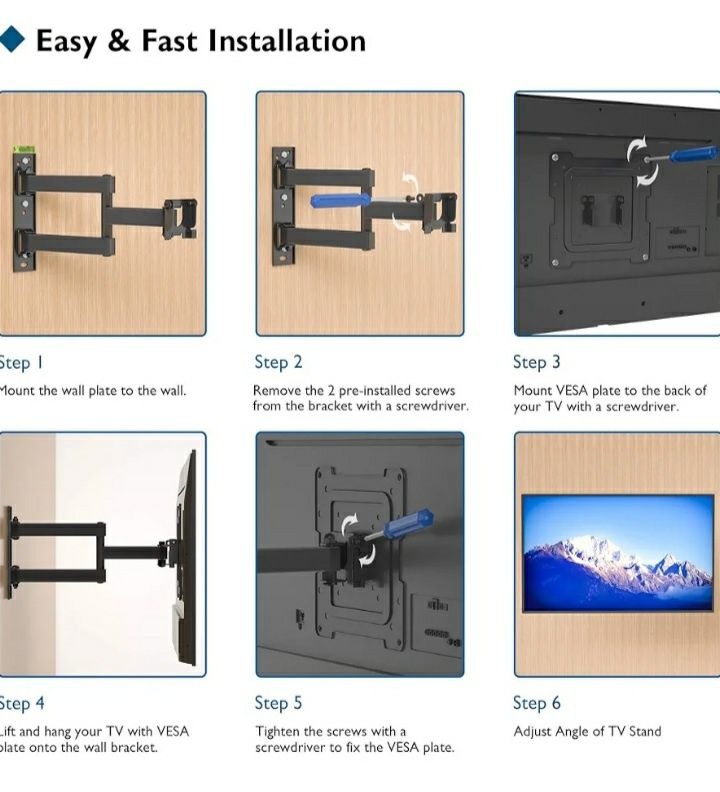 Easy & Fast Installation

Step 1
Mount the wall plate to the wall.

Step 2
Remove the 2 pre-installed screws from the bracket with a screwdriver.

Step 3
Mount VESA plate to the back of your TV with a screwdriver.

Step 4
Lift and hang your TV with VESA plate onto the wall bracket.

Step 5
Tighten the screws with a screwdriver to fix the VESA plate.

Step 6
Adjust Angle of TV Stand