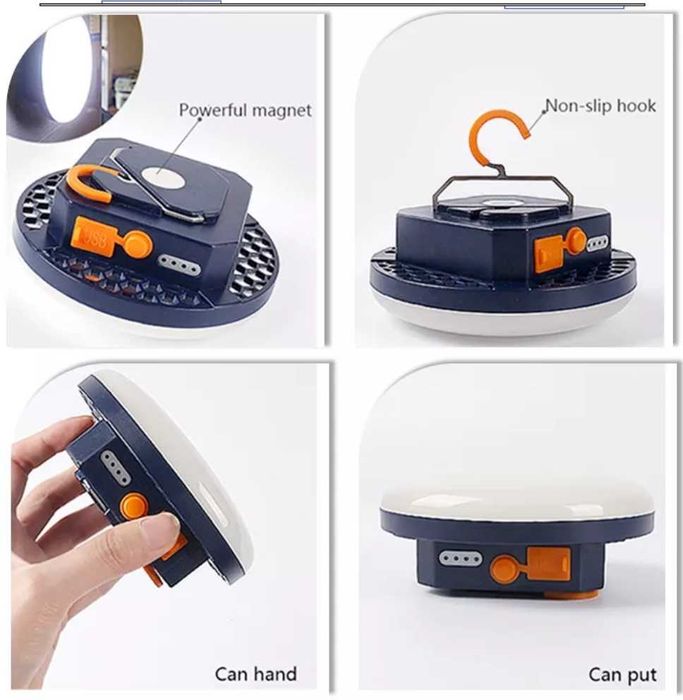 Powerful magnet

USB

Non-slip hook

Can hand

Can put