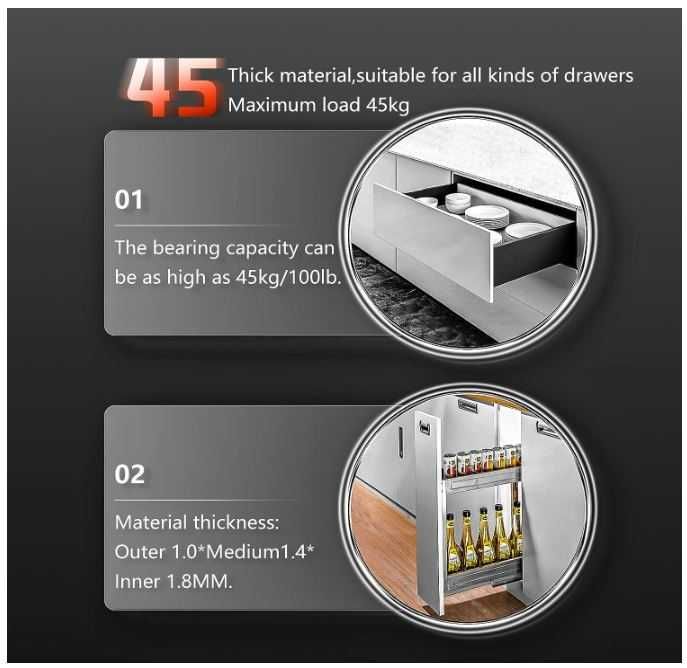 45 Thick material,suitable for all kinds of drawers
Maximum load 45kg

01

The bearing capacity can be as high as 45kg/100lb.

02

Material thickness:
Outer 1.0*Medium1.4*
Inner 1.8MM.