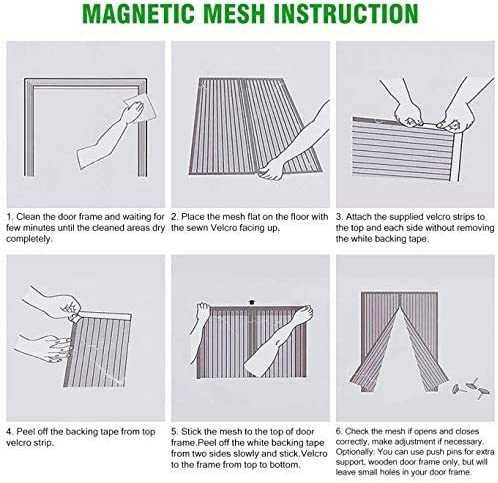 MAGNETIC MESH INSTRUCTION

1. Clean the door frame and waiting for few minutes until the cleaned areas dry completely.

2. Place the mesh flat on the floor with the sewn Velcro facing up.

3. Attach the supplied velcro strips to the top and each side without removing the white backing tape.

4. Peel off the backing tape from top velcro strip.

5. Stick the mesh to the top of door frame.Peel off the white backing tape from two sides slowly and stick.Velcro to the frame from top to bottom.

6. Check the mesh if opens and closes correctly, make adjustment if necessary. Optionally: You can use push pins for extra support, wooden door frame only, but will leave small holes in your door frame.