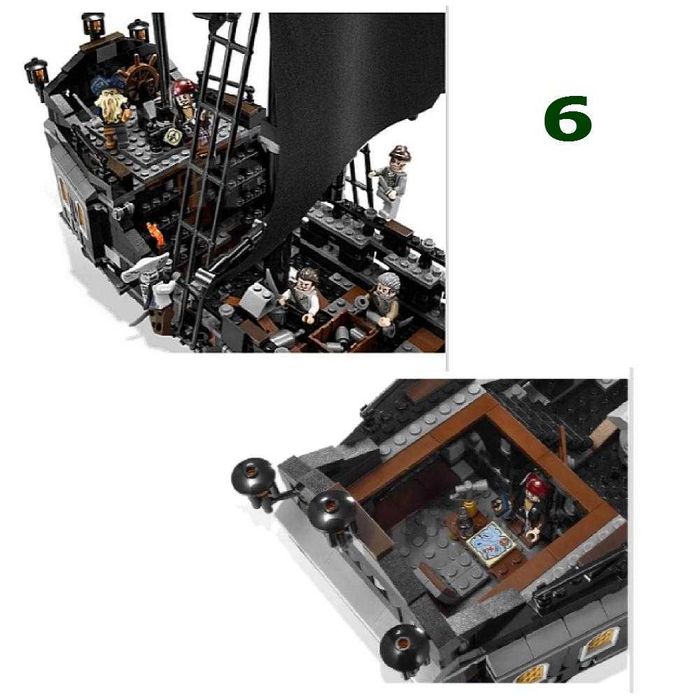 6