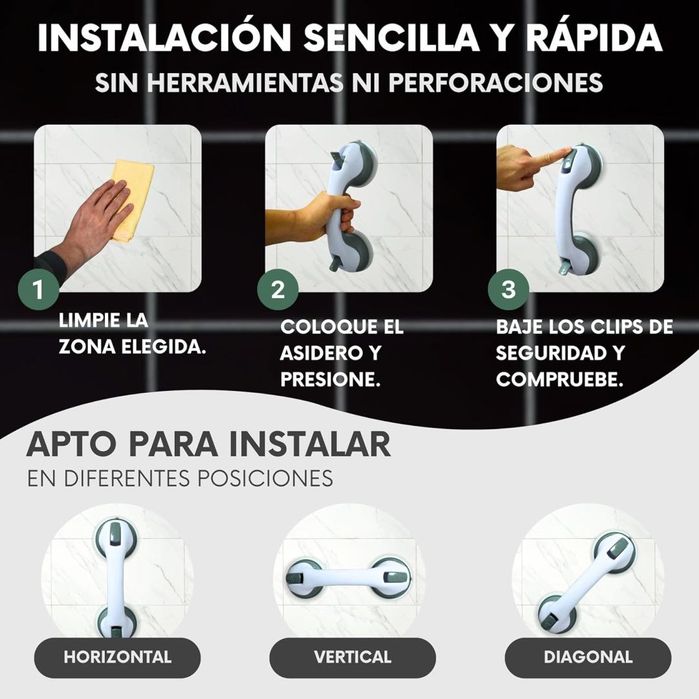 INSTALACIÓN SENCILLA Y RÁPIDA
SIN HERRAMIENTAS NI PERFORACIONES

1
LIMPIE LA ZONA ELEGIDA.

2
COLOQUE EL ASIDERO Y PRESIONE.

3
BAJE LOS CLIPS DE SEGURIDAD Y COMPRUEBE.

APTO PARA INSTALAR
EN DIFERENTES POSICIONES

HORIZONTAL

VERTICAL

DIAGONAL