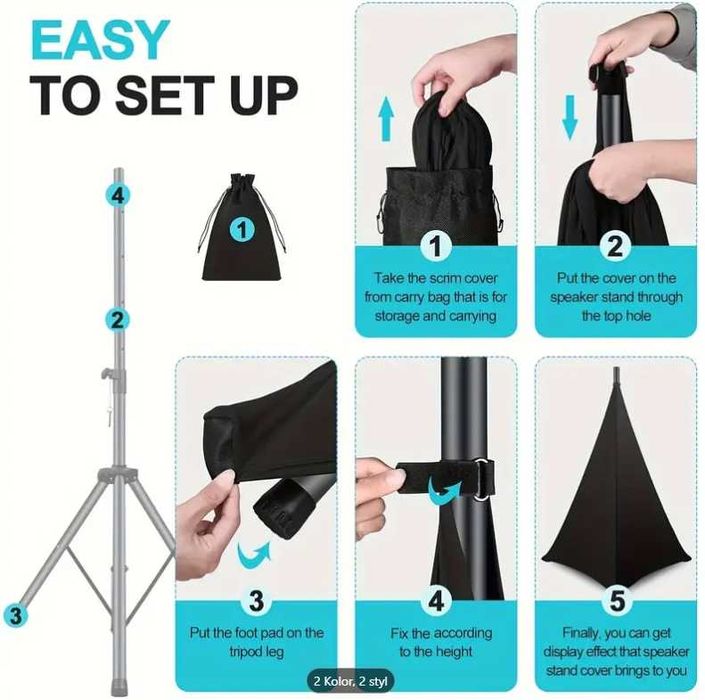 EASY
TO SET UP

4

1

2

3

1
Take the scrim cover from carry bag that is for storage and carrying

2
Put the cover on the speaker stand through the top hole

3
Put the foot pad on the tripod leg

4
Fix the according to the height

5
Finally, you can get display effect that speaker stand cover brings to you

2 Kolor, 2 styl