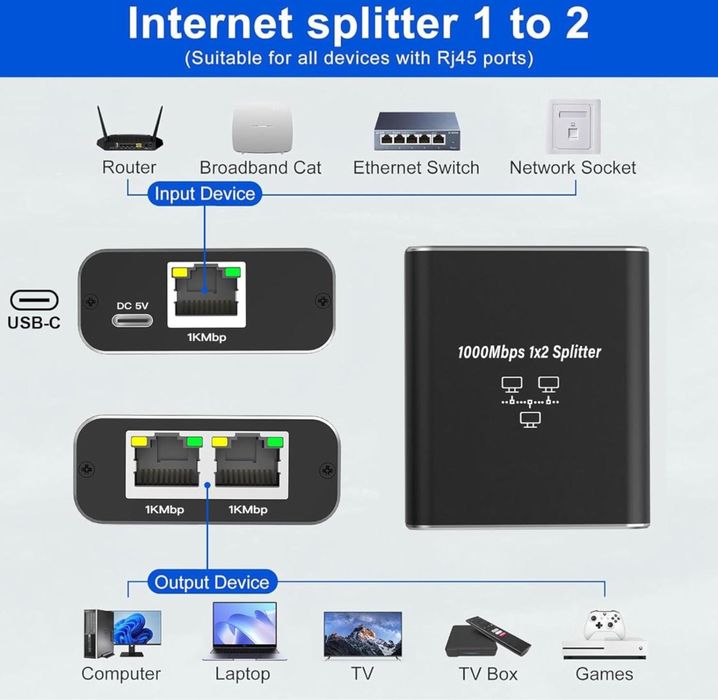 Internet splitter 1 to 2
(Suitable for all devices with Rj45 ports)

Router
Broadband Cat
Ethernet Switch
Network Socket

Input Device

USB-C
DC 5V
1KMbp

1000Mbps 1x2 Splitter

1KMbp
1KMbp

Output Device

Computer
Laptop
TV
TV Box
Games