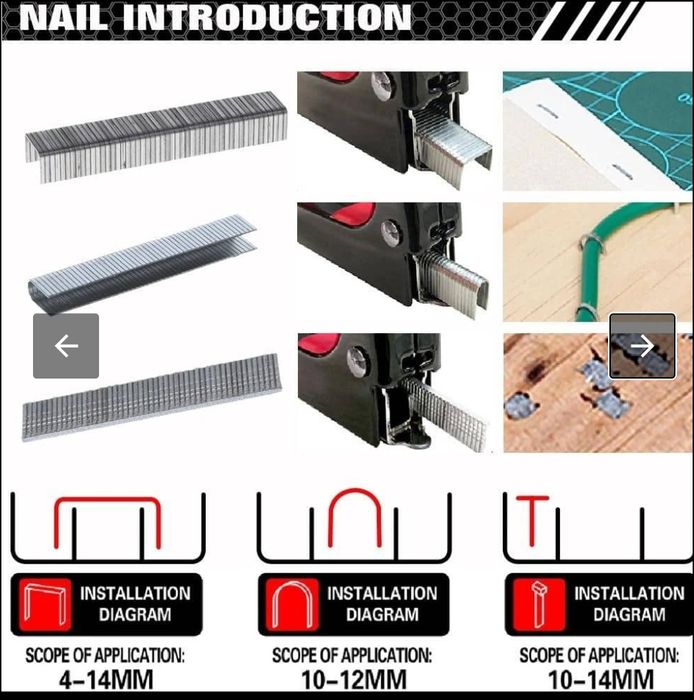 NAIL INTRODUCTION

INSTALLATION DIAGRAM

SCOPE OF APPLICATION: 4-14MM

INSTALLATION DIAGRAM

SCOPE OF APPLICATION: 10-12MM

INSTALLATION DIAGRAM

SCOPE OF APPLICATION: 10-14MM