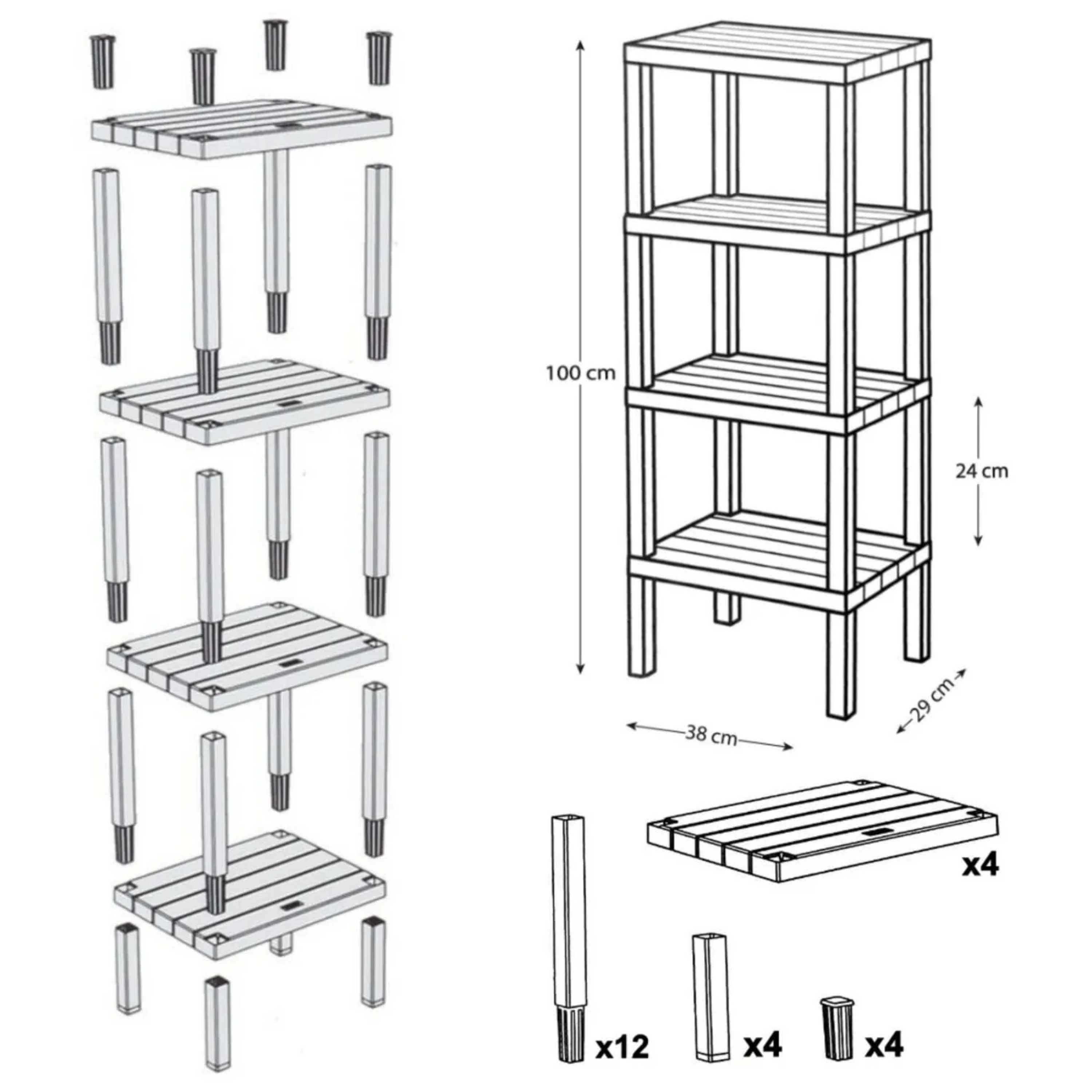 100 cm

24 cm

38 cm

29 cm

x4

x12

x4

x4