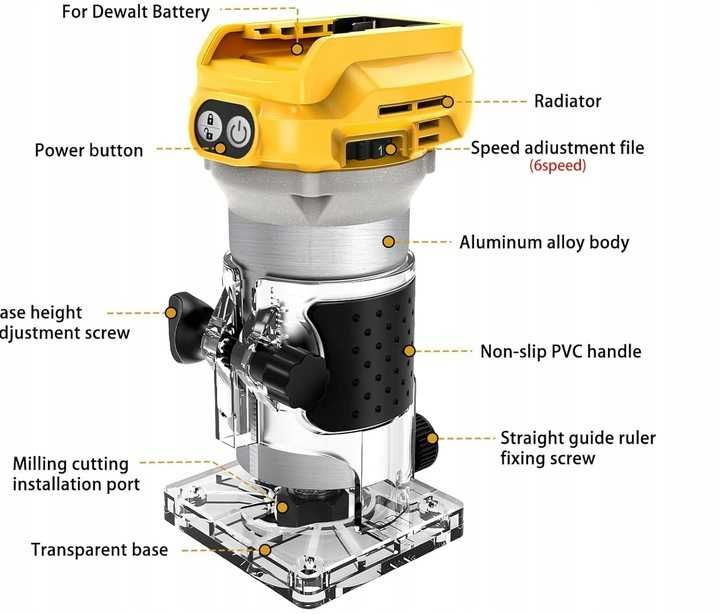 For Dewalt Battery

Radiator

Power button

1

Speed adiustment file
(6speed)

Aluminum alloy body

ase height
djustment screw

Non-slip PVC handle

Straight guide ruler
fixing screw

Milling cutting
installation port

Transparent base