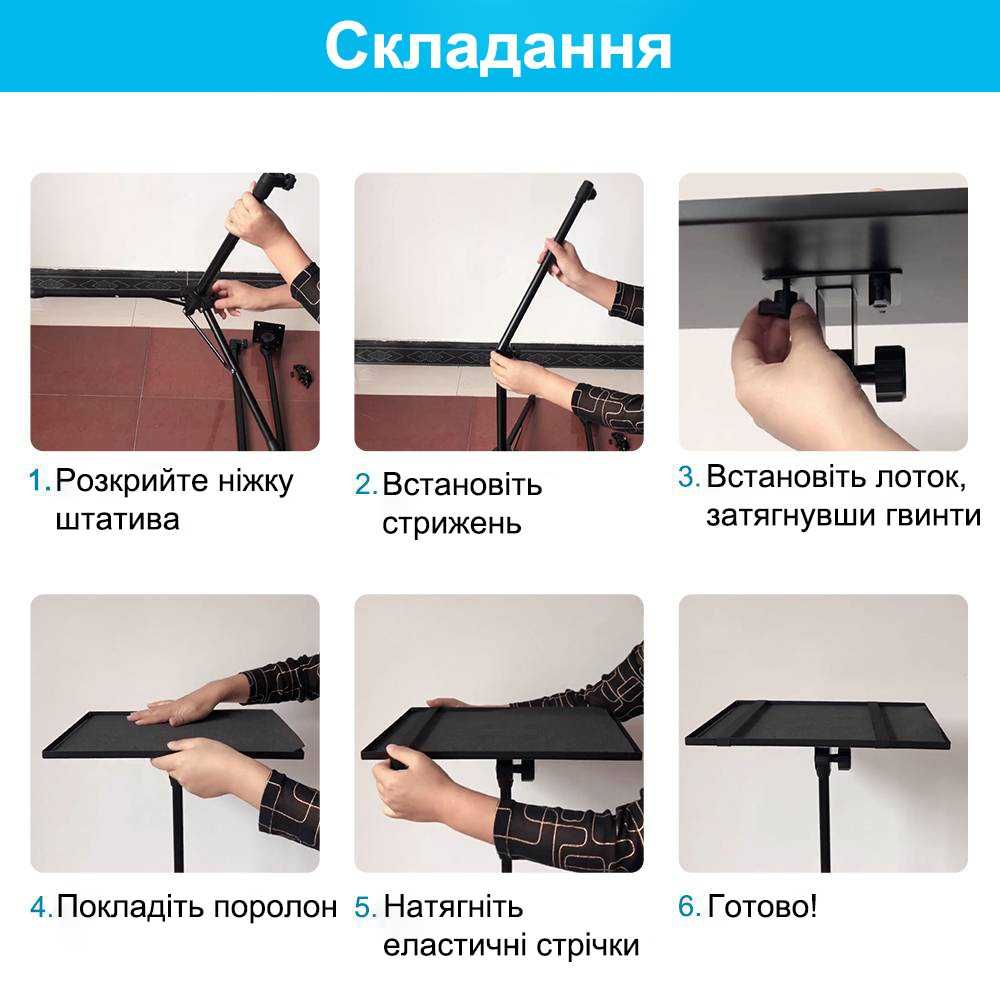 Складання

1. Розкрийте ніжку штатива

2. Встановіть стрижень

3. Встановіть лоток, затягнувши гвинти

4. Покладіть поролон

5. Натягніть еластичні стрічки

6. Готово!