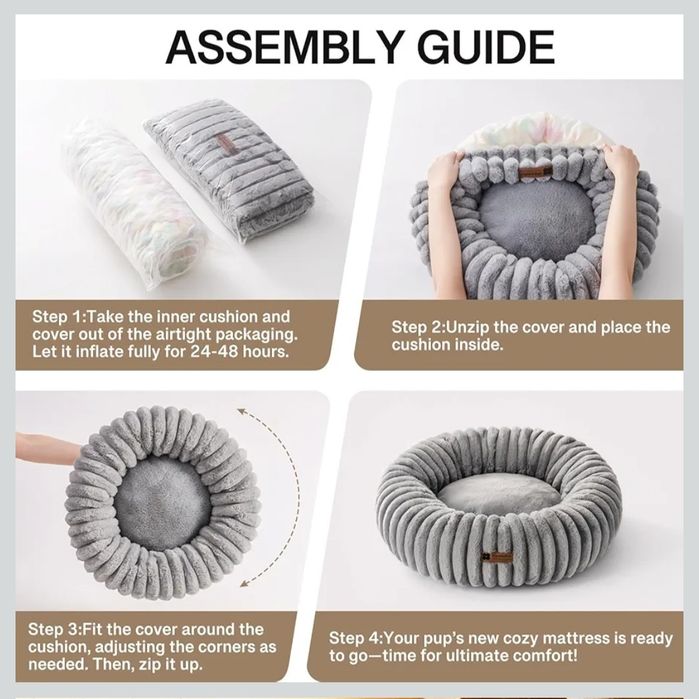 ASSEMBLY GUIDE

Step 1:Take the inner cushion and cover out of the airtight packaging. Let it inflate fully for 24-48 hours.

Step 2:Unzip the cover and place the cushion inside.

Step 3:Fit the cover around the cushion, adjusting the corners as needed. Then, zip it up.

Step 4:Your pup's new cozy mattress is ready to go—time for ultimate comfort!