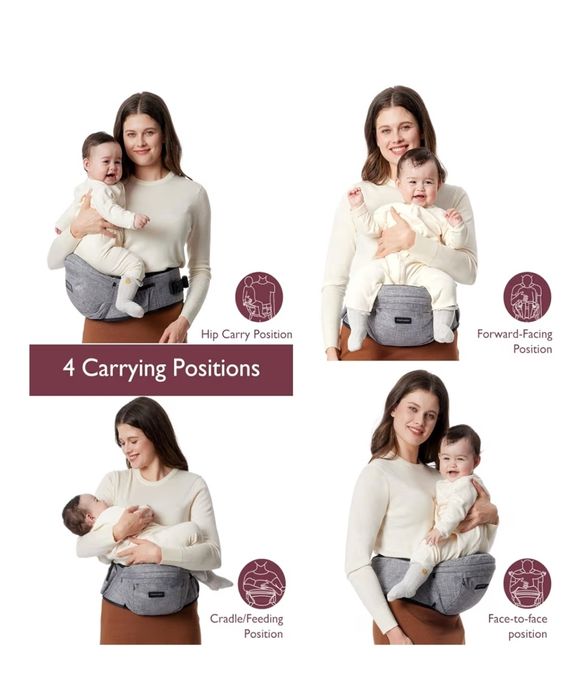 Hip Carry Position

Forward-Facing Position

4 Carrying Positions

Cradle/Feeding Position

Face-to-face position