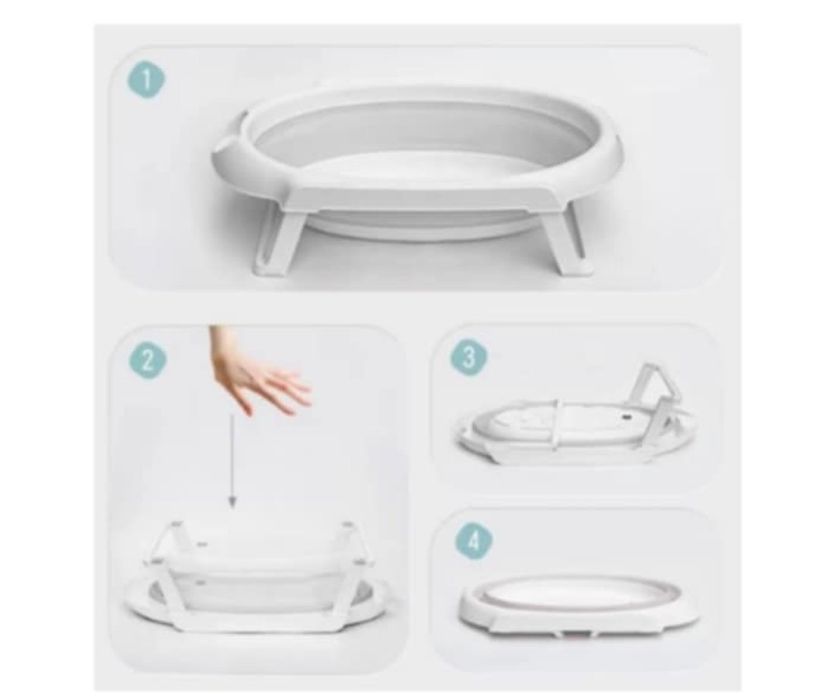 1

2

3

4