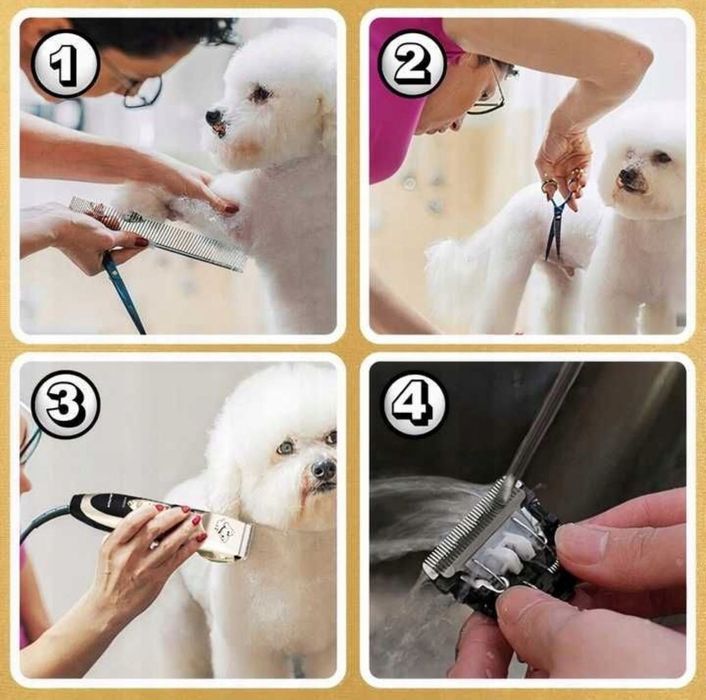 1

2

3

4