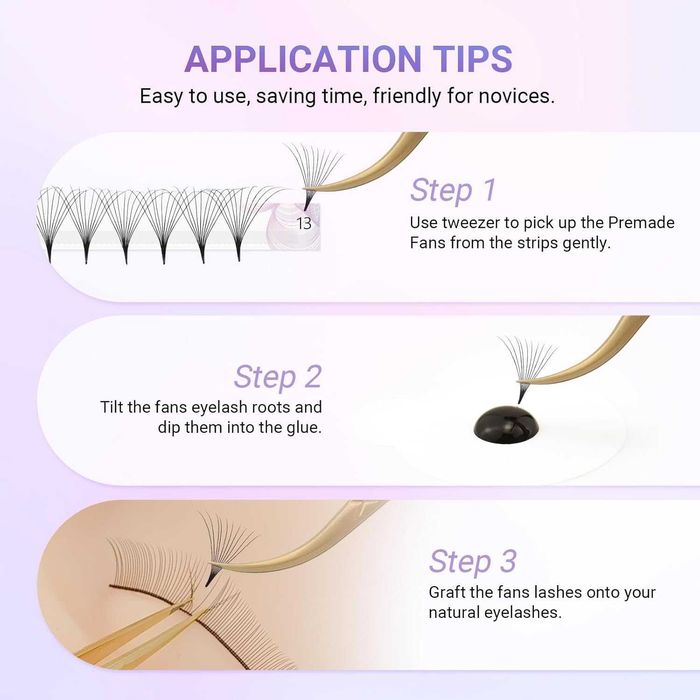 APPLICATION TIPS
Easy to use, saving time, friendly for novices.

13

Step 1
Use tweezer to pick up the Premade Fans from the strips gently.

Step 2
Tilt the fans eyelash roots and dip them into the glue.

Step 3
Graft the fans lashes onto your natural eyelashes.