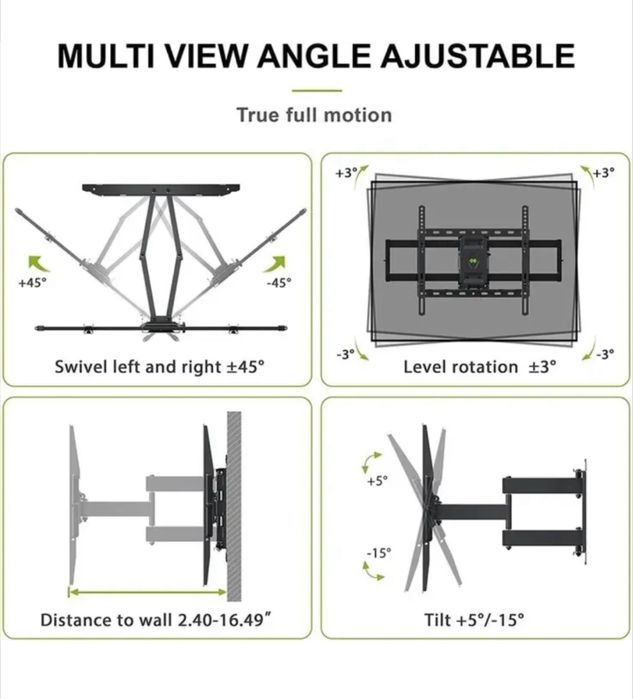 MULTI VIEW ANGLE AJUSTABLE

True full motion

+45°

-45°

Swivel left and right ±45°

+3°

+3°

-3°

-3°

Level rotation ±3°

Distance to wall 2.40-16.49"

+5°

-15°

Tilt +5°/-15°