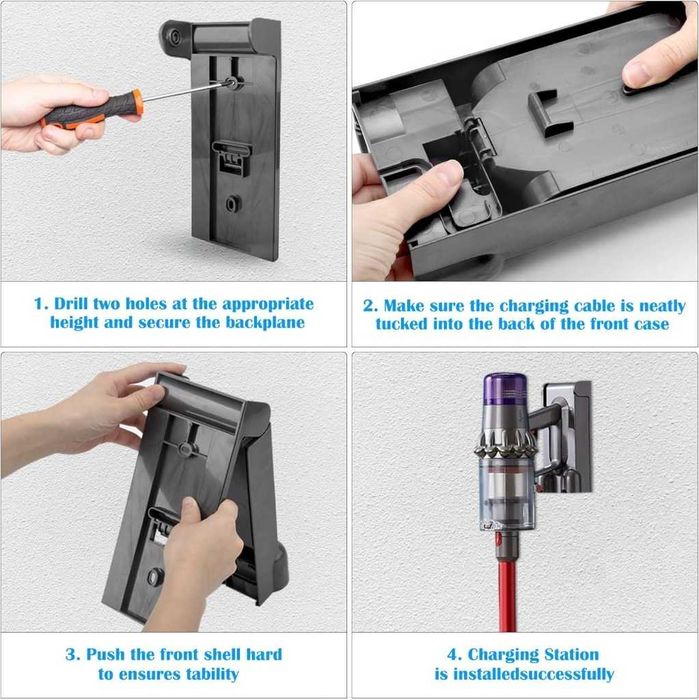 1. Drill two holes at the appropriate height and secure the backplane

2. Make sure the charging cable is neatly tucked into the back of the front case

3. Push the front shell hard to ensures tability

4. Charging Station is installedsuccessfully