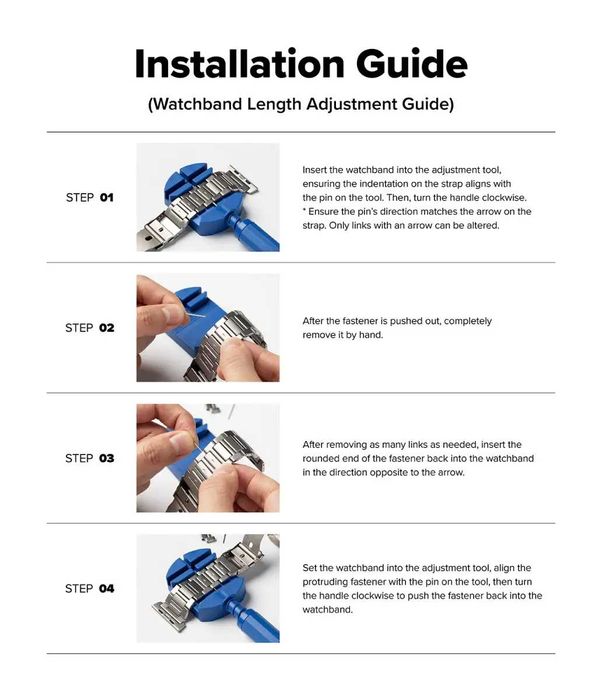 Installation Guide

(Watchband Length Adjustment Guide)

STEP 01

Insert the watchband into the adjustment tool, ensuring the indentation on the strap aligns with the pin on the tool. Then, turn the handle clockwise.
* Ensure the pin's direction matches the arrow on the strap. Only links with an arrow can be altered.

STEP 02

After the fastener is pushed out, completely remove it by hand.

STEP 03

After removing as many links as needed, insert the rounded end of the fastener back into the watchband in the direction opposite to the arrow.

STEP 04

Set the watchband into the adjustment tool, align the protruding fastener with the pin on the tool, then turn the handle clockwise to push the fastener back into the watchband.