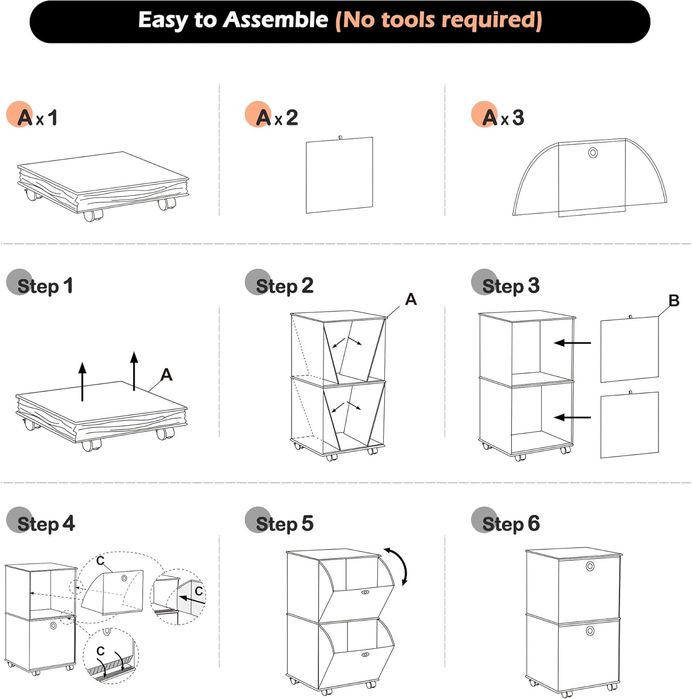 Easy to Assemble (No tools required)

A x 1

A x 2

A x 3

Step 1

A

Step 2

A

Step 3

B

Step 4

C

C

C

Step 5

Step 6