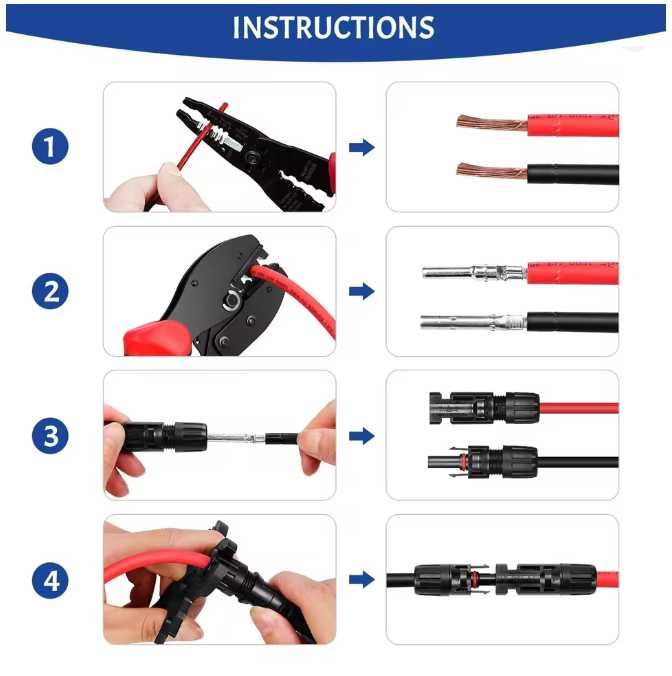 INSTRUCTIONS

1

2

3

4