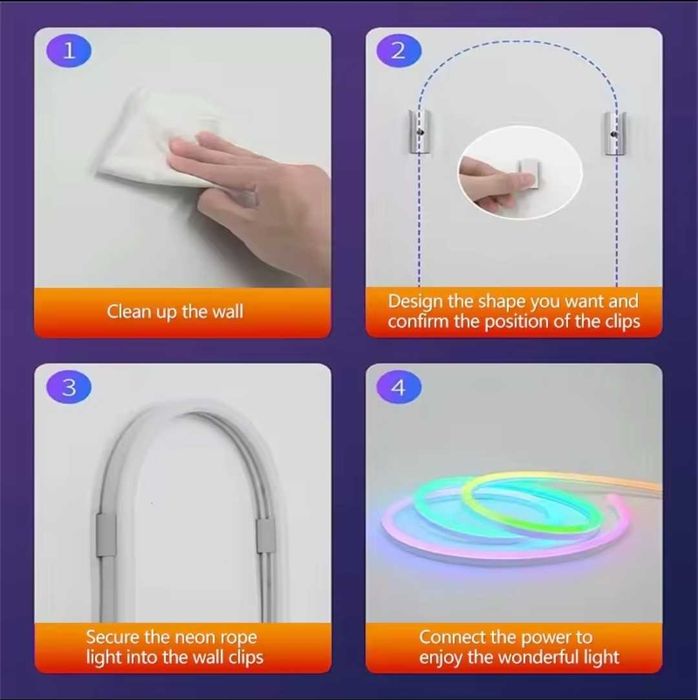 1

Clean up the wall

2

Design the shape you want and confirm the position of the clips

3

Secure the neon rope light into the wall clips

4

Connect the power to enjoy the wonderful light