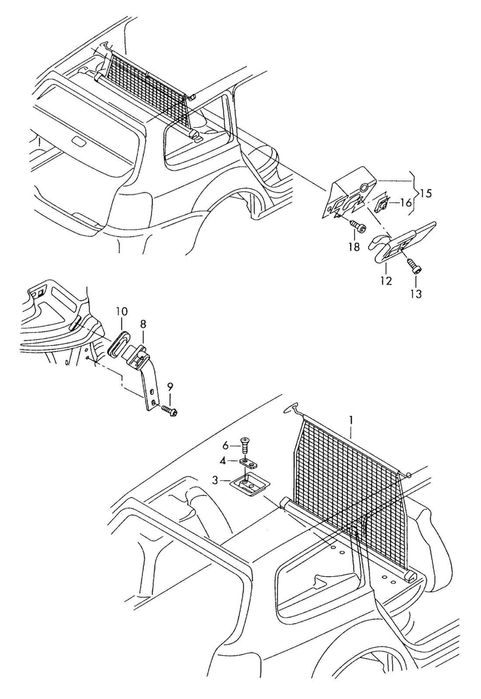 15
16
18
12
13
10
8
9
1
6
4
3