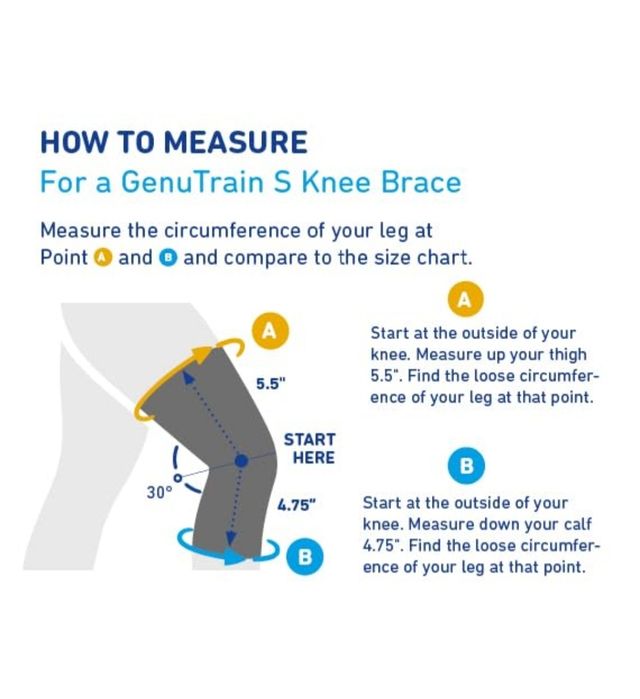 HOW TO MEASURE
For a GenuTrain S Knee Brace

Measure the circumference of your leg at Point A and B and compare to the size chart.

A
5.5"
START HERE
30°
4.75"
B

A
Start at the outside of your knee. Measure up your thigh 5.5". Find the loose circumference of your leg at that point.

B
Start at the outside of your knee. Measure down your calf 4.75". Find the loose circumference of your leg at that point.