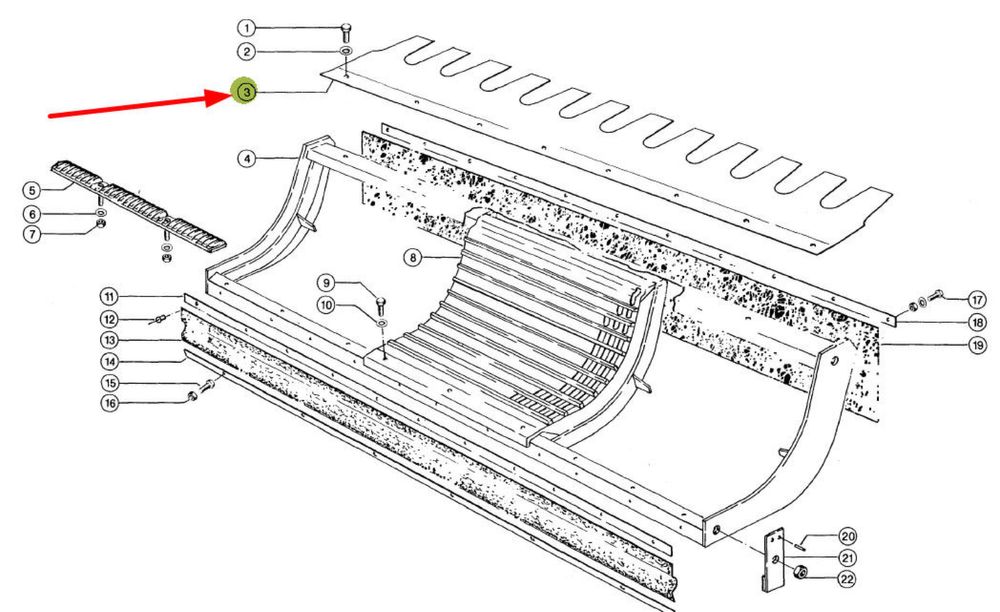 1
2
3
4
5
6
7
8
9
10
11
12
13
14
15
16
17
18
19
20
21
22