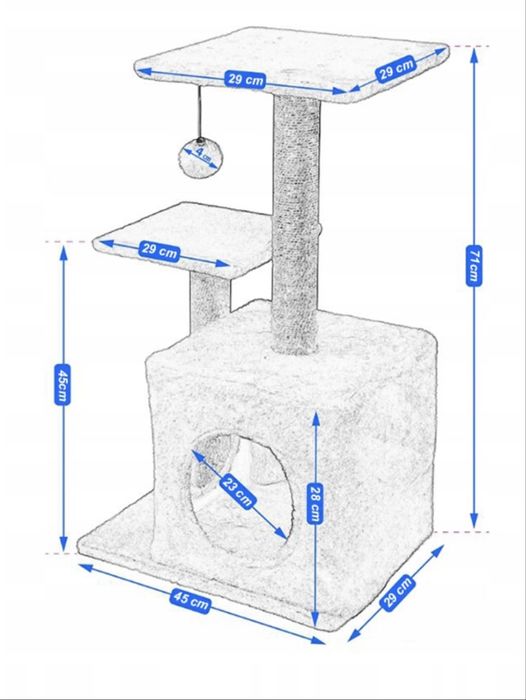 29 cm
29 cm
4 cm
29 cm
71cm
45cm
23 cm
28 cm
45 cm
29 cm