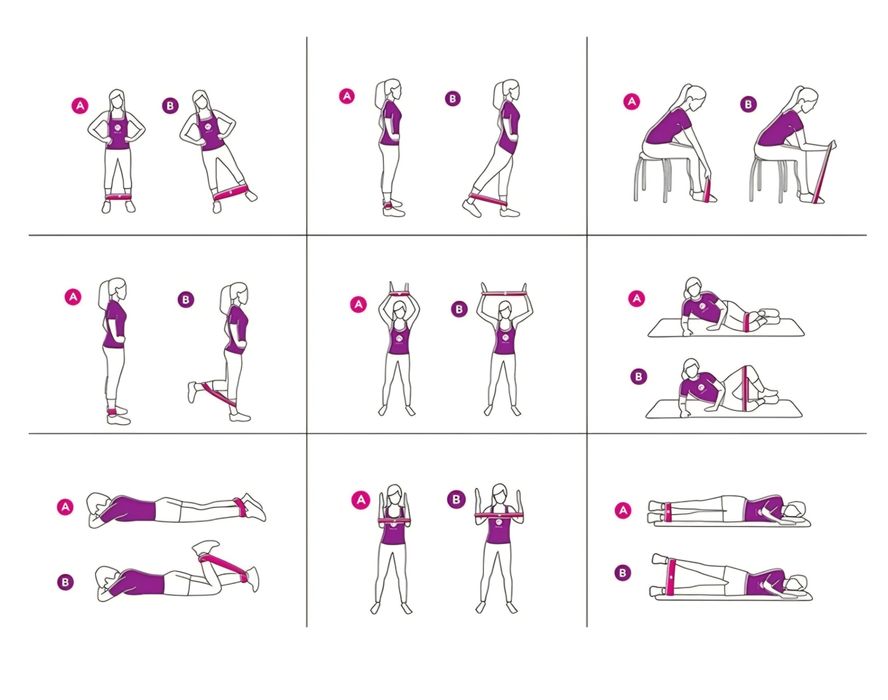 A B

A B

A B

A B

A B

A

B

A

B

A B

A

B