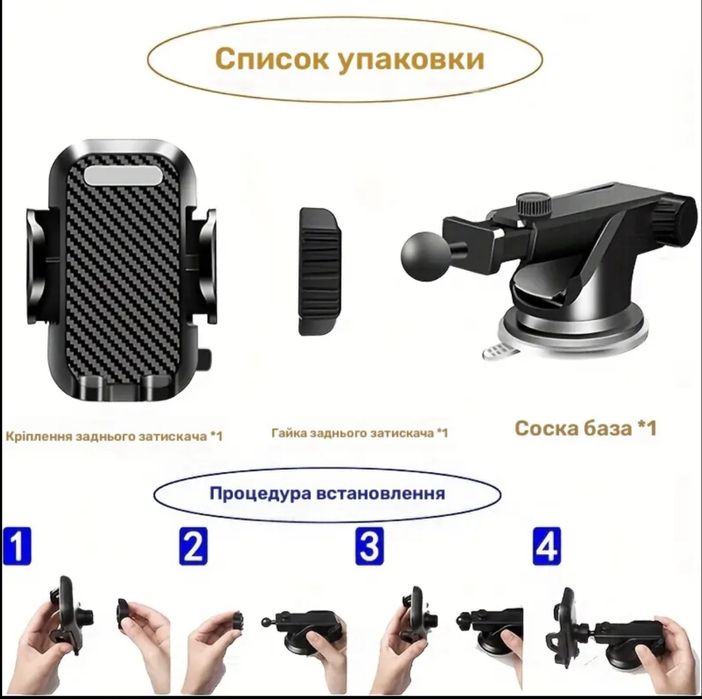 Список упаковки

Кріплення заднього затискача *1

Гайка заднього затискача *1

Соска база *1

Процедура встановлення

1

2

3

4