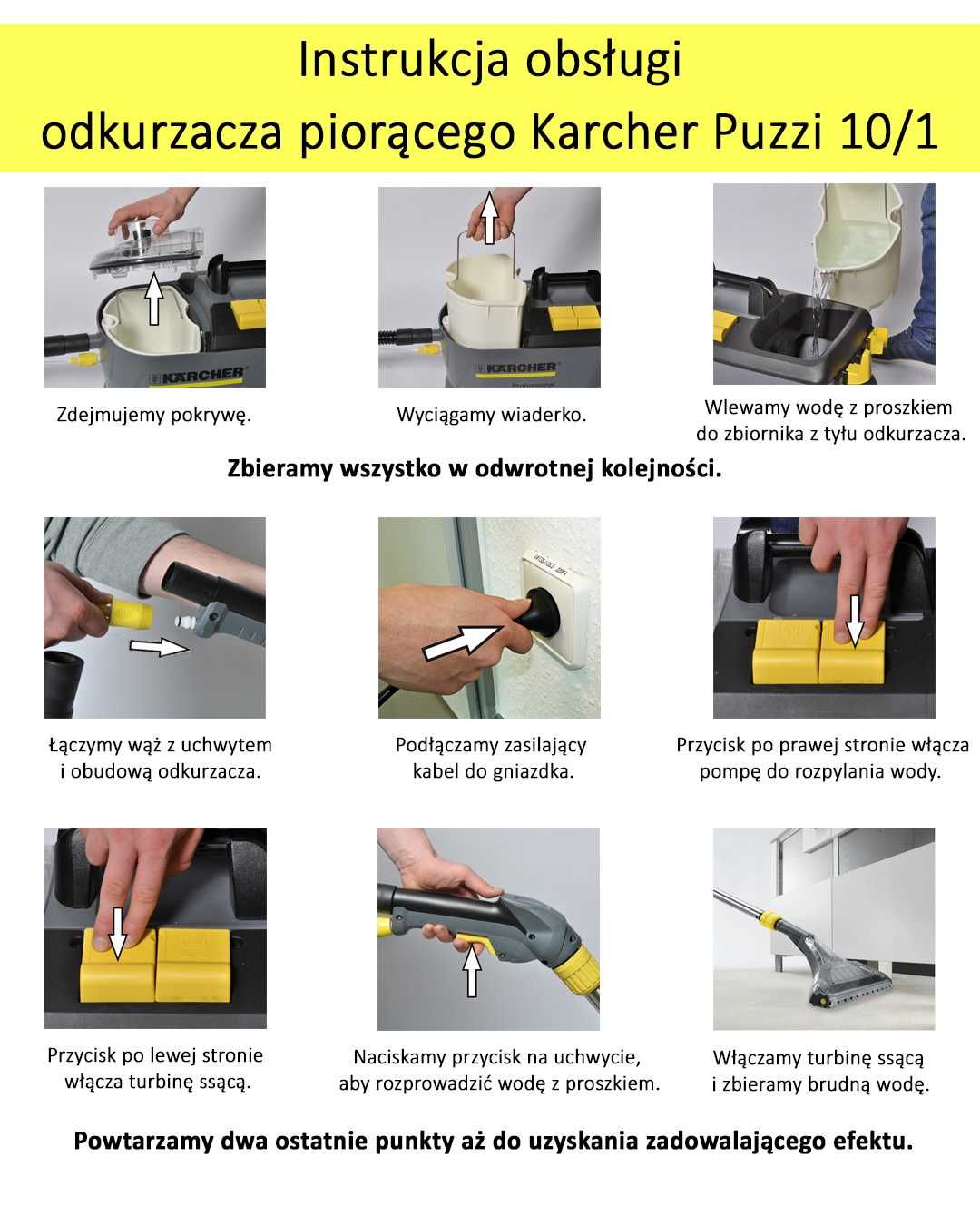 Instrukcja obsługi
odkurzacza piorącego Karcher Puzzi 10/1

KÄRCHER

Zdejmujemy pokrywę.

KÄRCHER
Professional

Wyciągamy wiaderko.

Wlewamy wodę z proszkiem do zbiornika z tyłu odkurzacza.

Zbieramy wszystko w odwrotnej kolejności.

Łączymy wąż z uchwytem i obudową odkurzacza.

Podłączamy zasilający kabel do gniazdka.

Przycisk po prawej stronie włącza pompę do rozpylania wody.

Przycisk po lewej stronie włącza turbinę ssącą.

Naciskamy przycisk na uchwycie, aby rozprowadzić wodę z proszkiem.

Włączamy turbinę ssącą i zbieramy brudną wodę.

Powtarzamy dwa ostatnie punkty aż do uzyskania zadowalającego efektu.