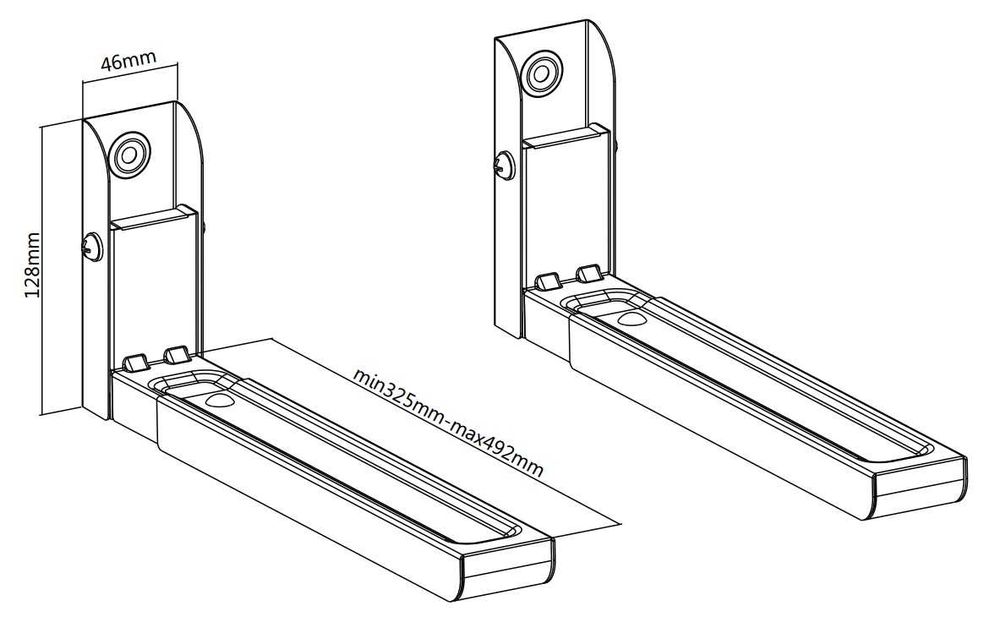 46mm

128mm

min325mm-max492mm