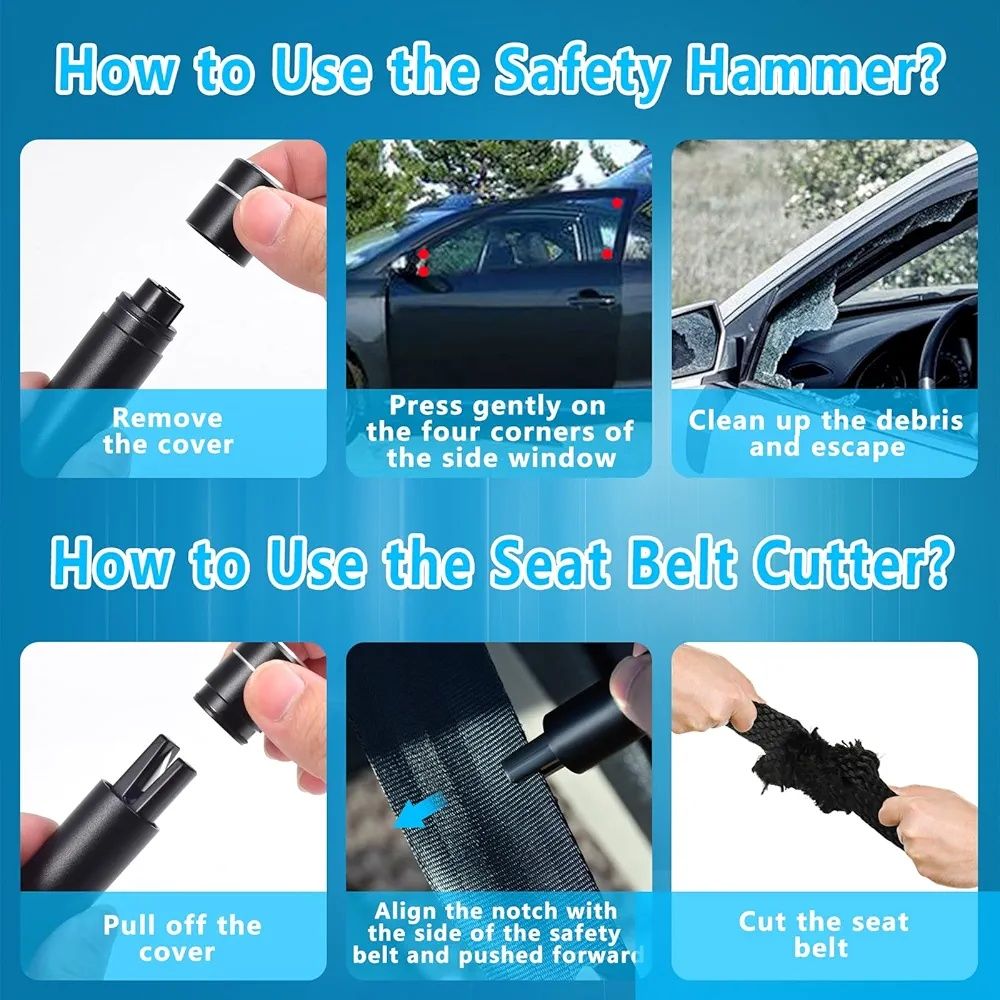 How to Use the Safety Hammer?

Remove the cover

Press gently on the four corners of the side window

Clean up the debris and escape

How to Use the Seat Belt Cutter?

Pull off the cover

Align the notch with the side of the safety belt and pushed forward

Cut the seat belt