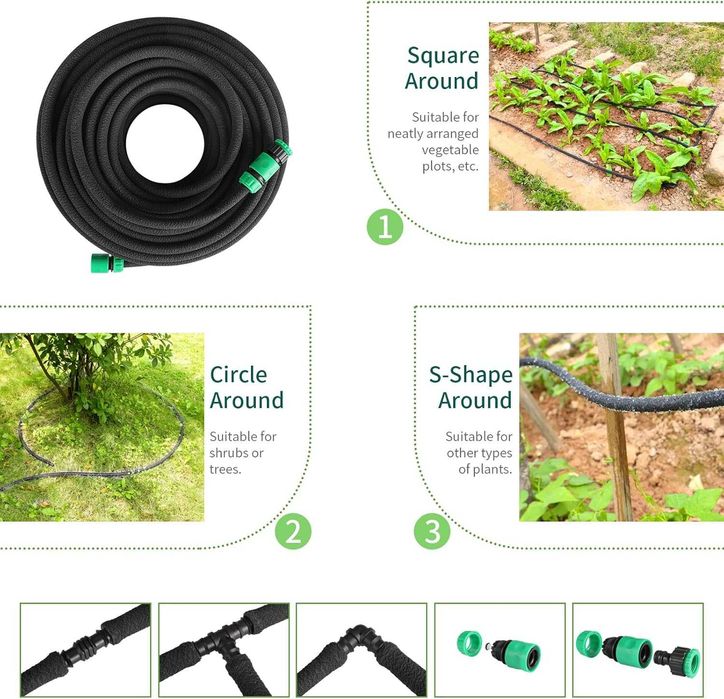 Square Around

Suitable for neatly arranged vegetable plots, etc.

1

Circle Around

Suitable for shrubs or trees.

2

S-Shape Around

Suitable for other types of plants.

3