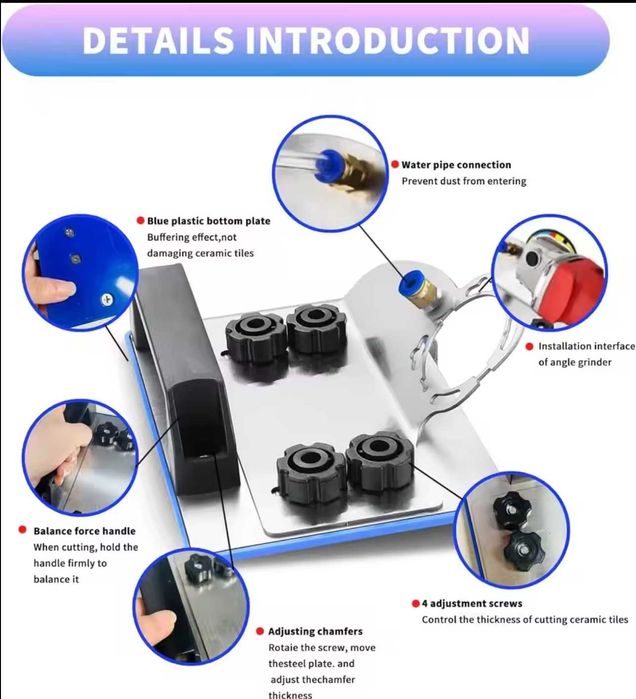 DETAILS INTRODUCTION

Water pipe connection
Prevent dust from entering

Blue plastic bottom plate
Buffering effect,not damaging ceramic tiles

Installation interface of angle grinder

Balance force handle
When cutting, hold the handle firmly to balance it

4 adjustment screws
Control the thickness of cutting ceramic tiles

Adjusting chamfers
Rotaie the screw, move thesteel plate. and adjust thechamfer thickness