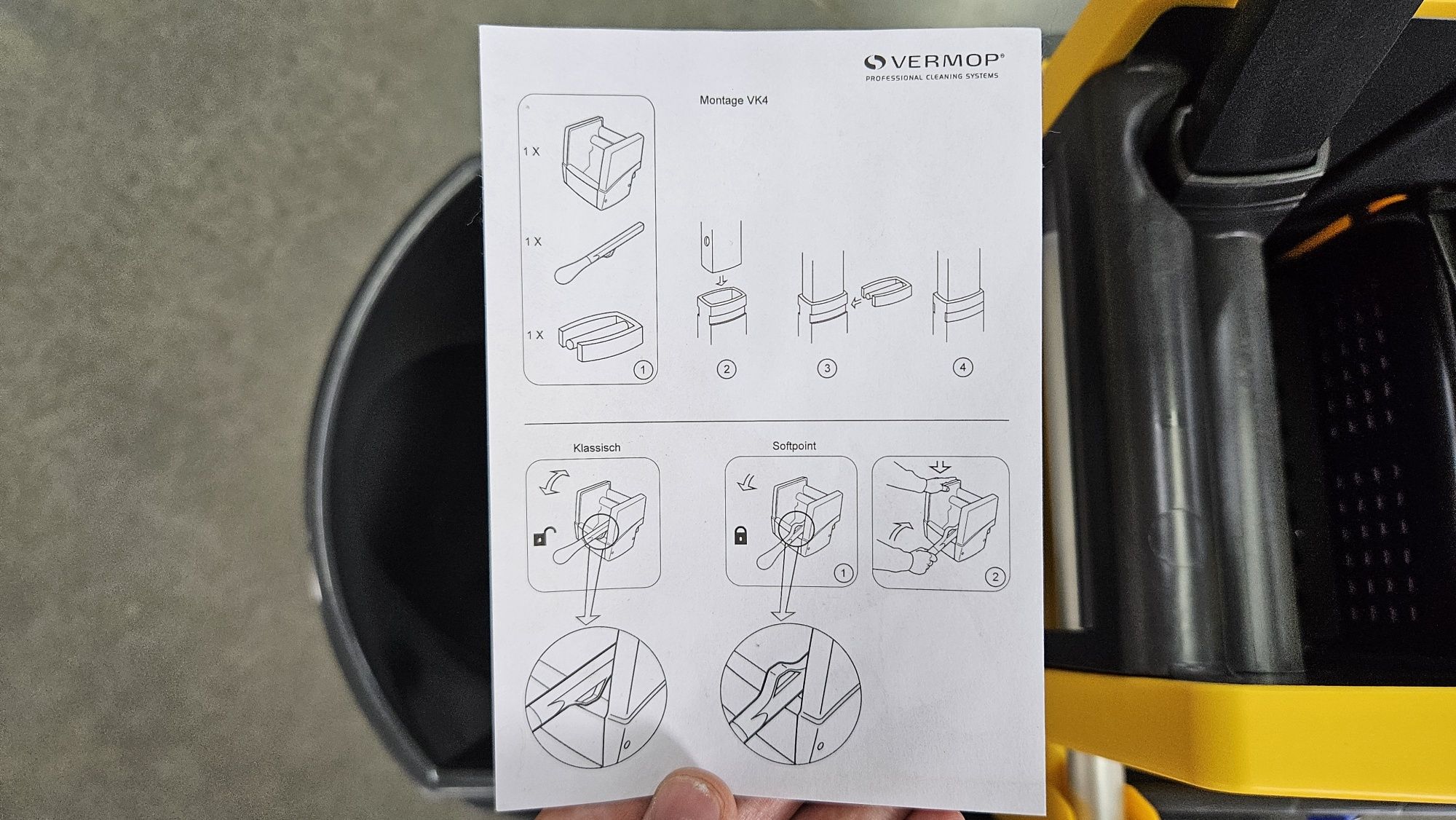 VERMOP®
PROFESSIONAL CLEANING SYSTEMS

Montage VK4

1 X

1 X

1 X

1

2

3

4

Klassisch

Softpoint

1

2