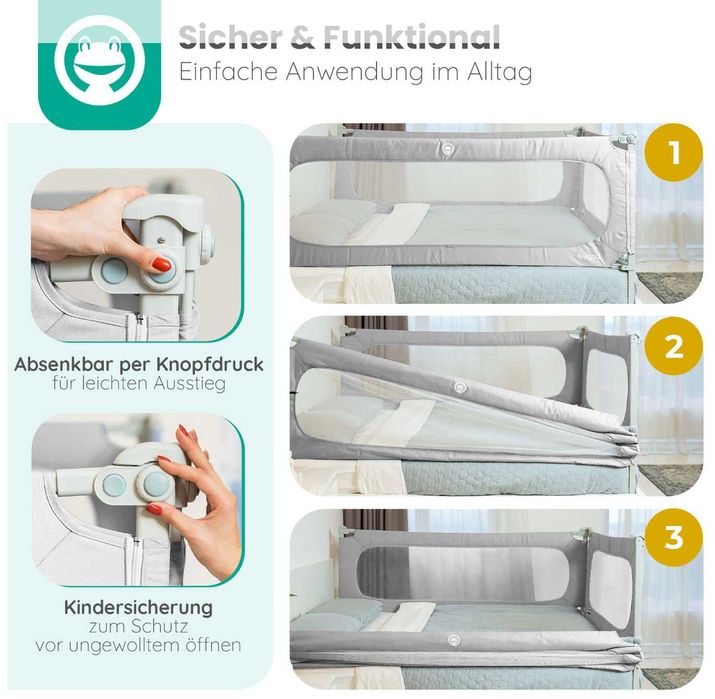 Sicher & Funktional
Einfache Anwendung im Alltag

Absenkbar per Knopfdruck
für leichten Ausstieg

Kindersicherung
zum Schutz
vor ungewolltem öffnen

1

2

3