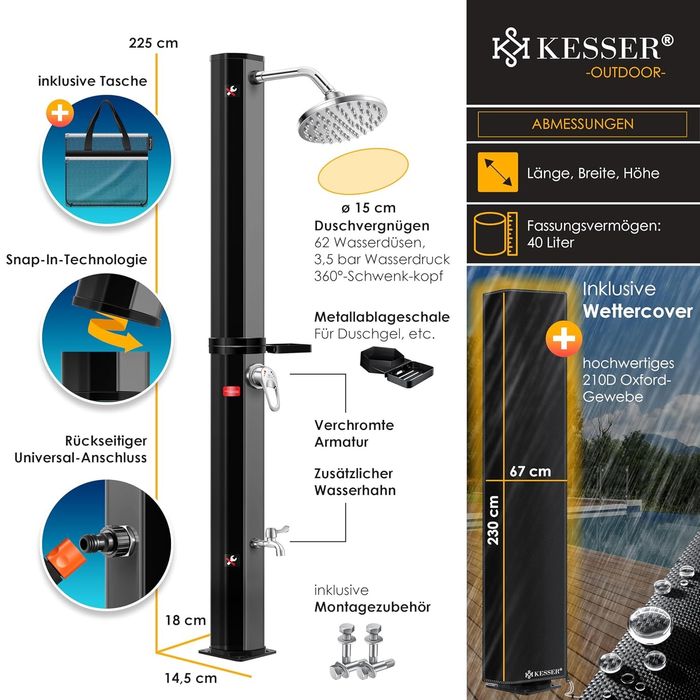 225 cm

inklusive Tasche

Snap-In-Technologie

Rückseitiger Universal-Anschluss

18 cm

14,5 cm

ø 15 cm
Duschvergnügen
62 Wasserdüsen,
3,5 bar Wasserdruck
360°-Schwenk-kopf

Metallablageschale
Für Duschgel, etc.

Verchromte Armatur

Zusätzlicher Wasserhahn

inklusive
Montagezubehör

KESSER®
-OUTDOOR-

ABMESSUNGEN

Länge, Breite, Höhe

Fassungsvermögen:
40 Liter

Inklusive
Wettercover

hochwertiges
210D Oxford-Gewebe

67 cm

230 cm

KESSER®